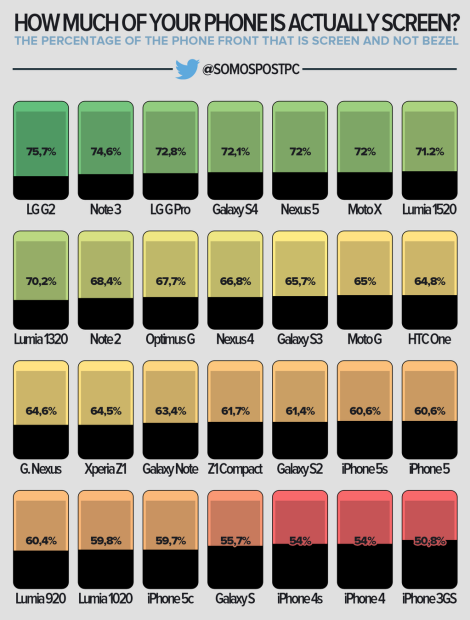 HOW MUCH OF YOUR PHONE IS ACTUALLY SCREEN?
THE PERCENTAGE OF THE PHONE FRONT THAT IS SCREEN AND NOT BEZEL

@SOMOSPOSTPC

75,7%
LG G2

74,6%
Note 3

72,8%
LG G Pro

72,1%
Galaxy S4

72%
Nexus 5

72%
Moto X

71.2%
Lumia 1520

70,2%
Lumia 1320

68,4%
Note 2

67,7%
Optimus G

66,8%
Nexus 4

65,7%
Galaxy S3

65%
Moto G

64,8%
HTC One

64,6%
G. Nexus

64,5%
Xperia Z1

63,4%
Galaxy Note

61,7%
Z1 Compact

61,4%
Galaxy S2

60,6%
iPhone 5s

60,6%
iPhone 5

60,4%
Lumia 920

59,8%
Lumia 1020

59,7%
iPhone 5c

55,7%
Galaxy S

54%
iPhone 4s

54%
iPhone 4

50,8%
iPhone 3GS